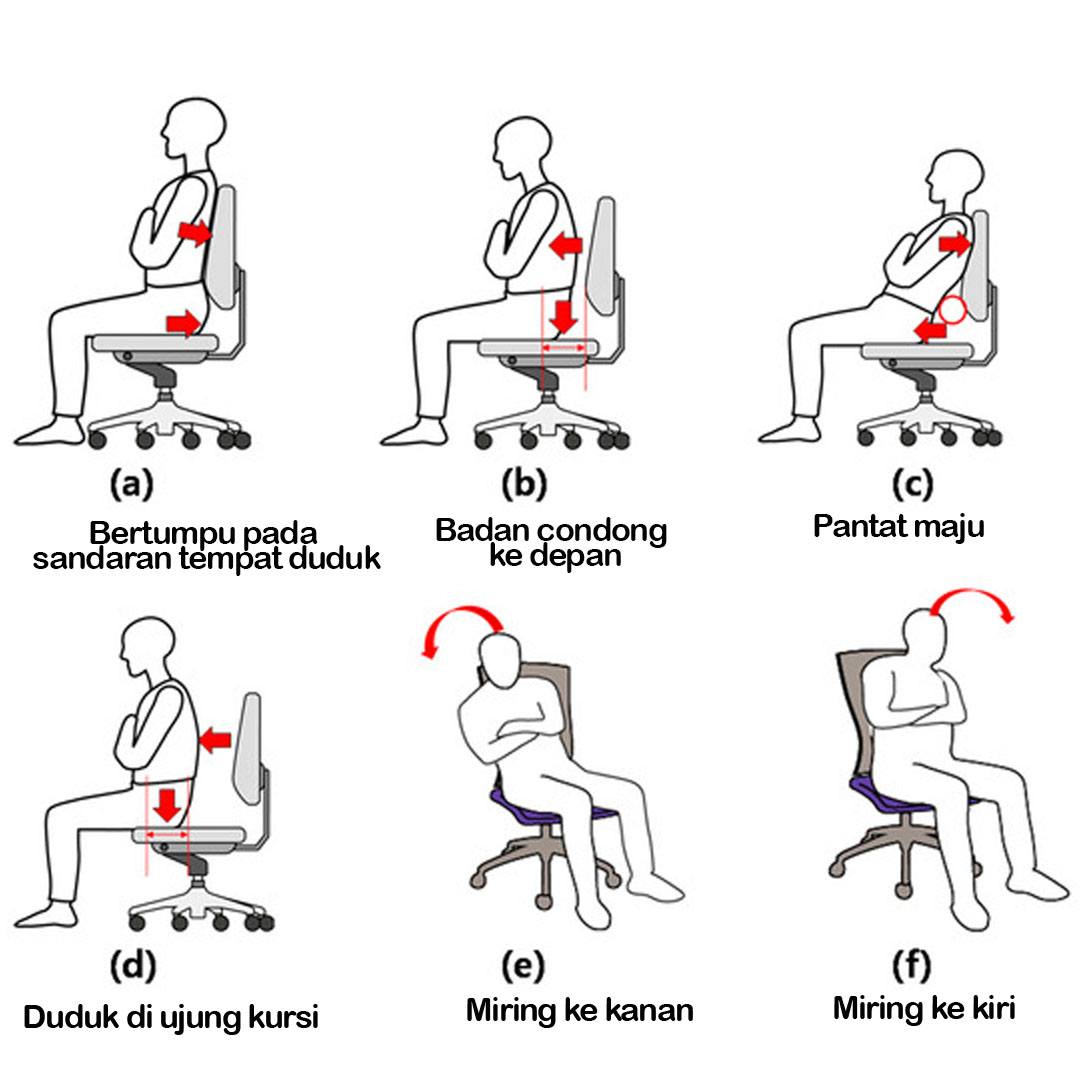 (a)
Bertumpu pada sandaran tempat duduk

(b)
Badan condong ke depan

(c)
Pantat maju

(d)
Duduk di ujung kursi

(e)
Miring ke kanan

(f)
Miring ke kiri